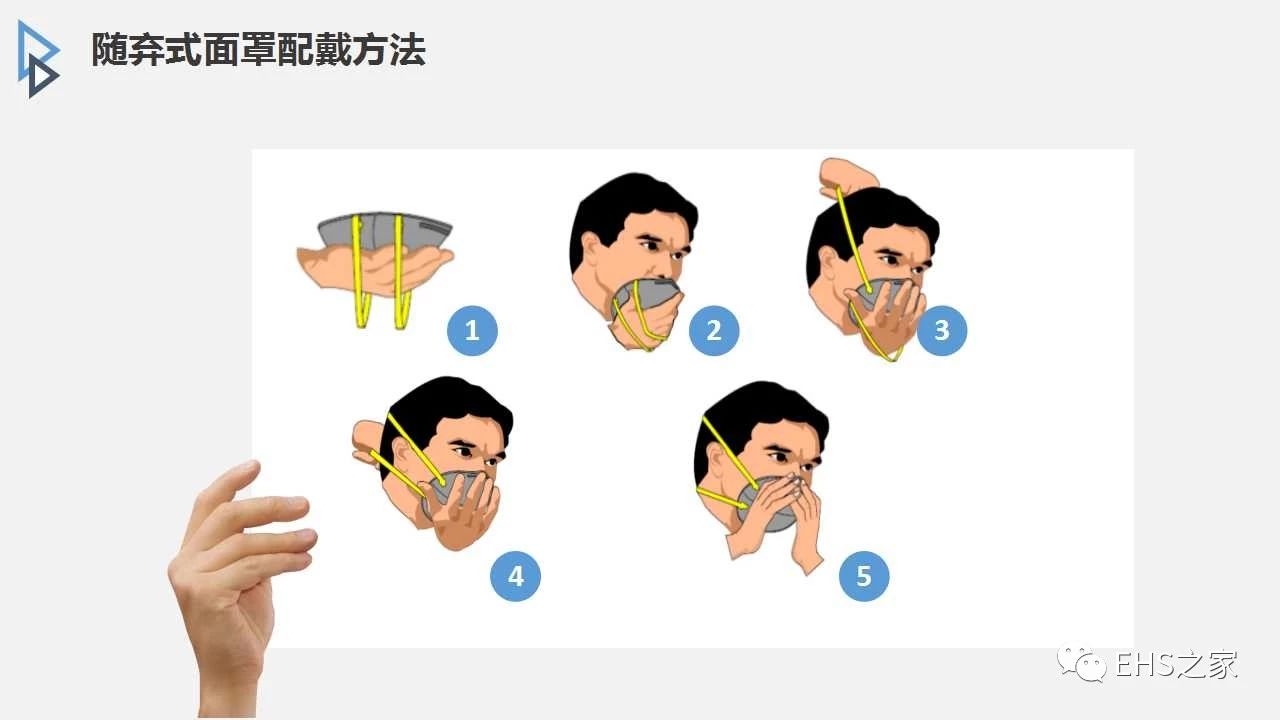 随弃式面罩配戴方法

1

2

3

4

5

EHS之家