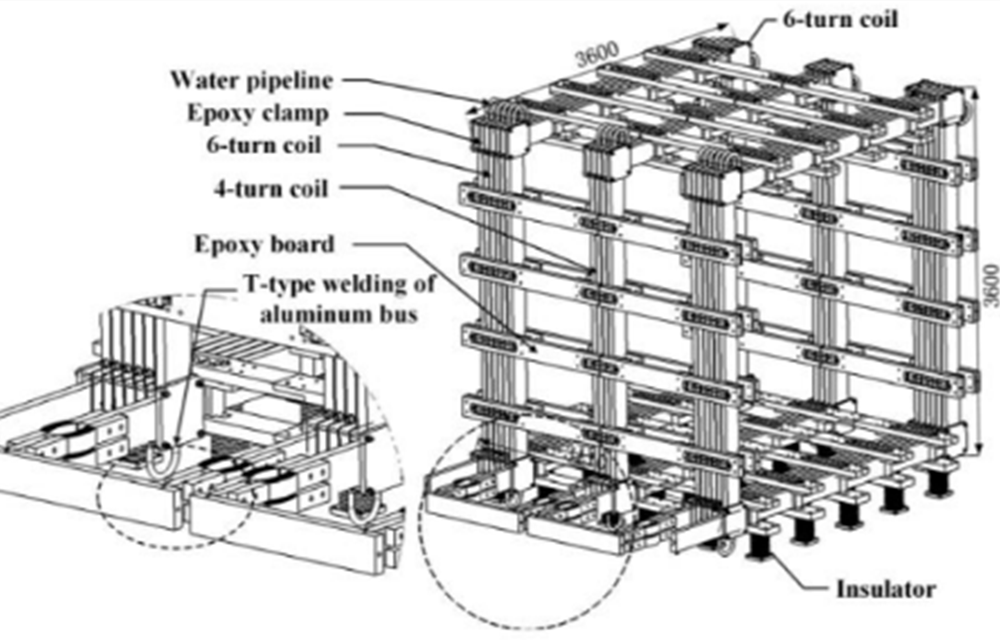 6-turn coil
3600
Water pipeline
Epoxy clamp
6-turn coil
4-turn coil
Epoxy board
T-type welding of aluminum bus
3600
Insulator