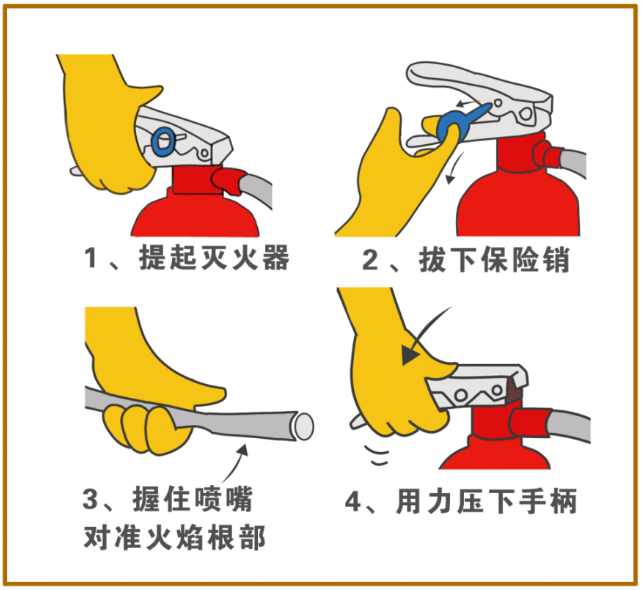 1、提起灭火器

2、拔下保险销

3、握住喷嘴
对准火焰根部

4、用力压下手柄